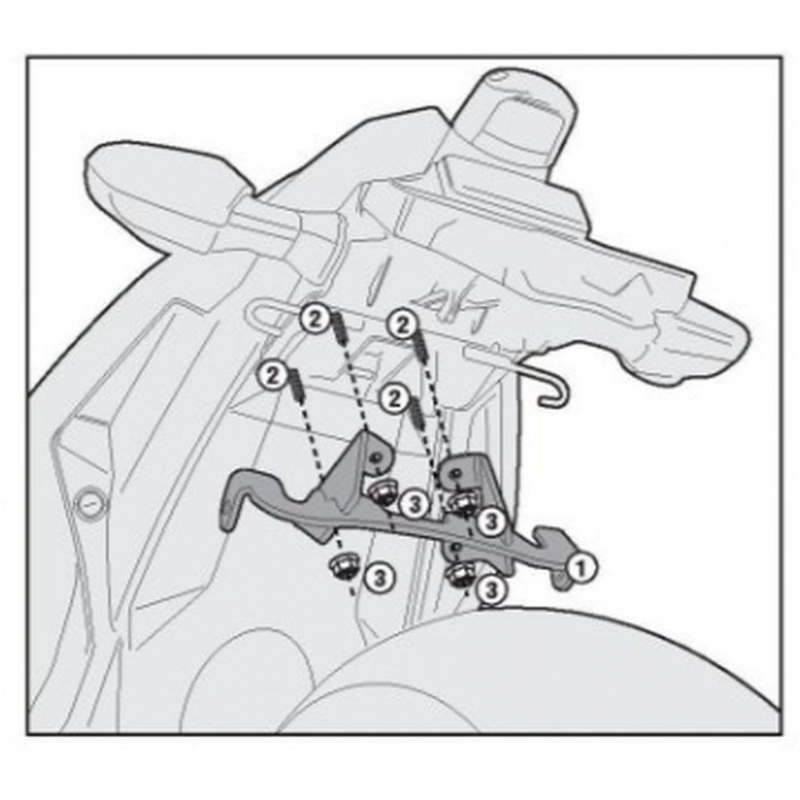 2
2
2
2
3
3
3
3
1