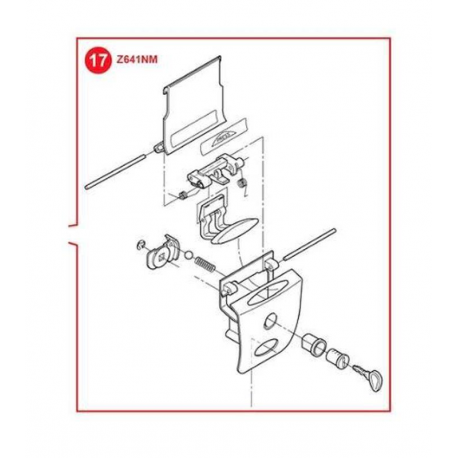 17 Z641NM