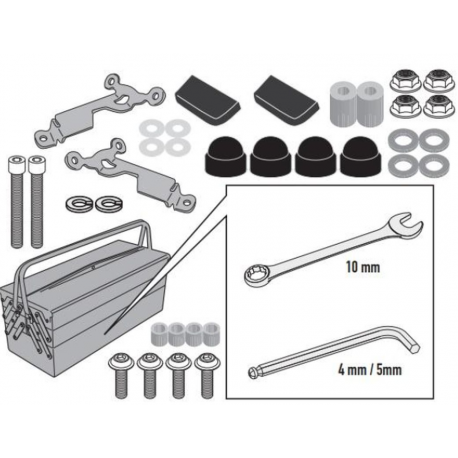 10 mm

4 mm / 5mm