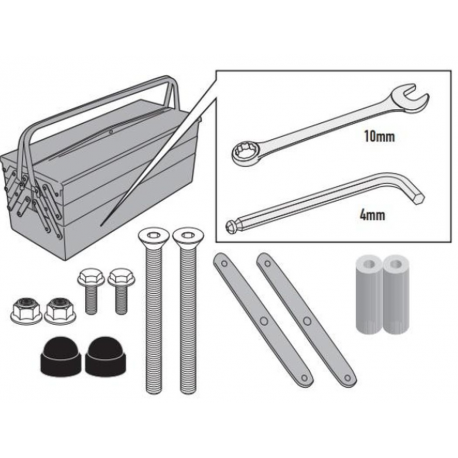 10mm

4mm